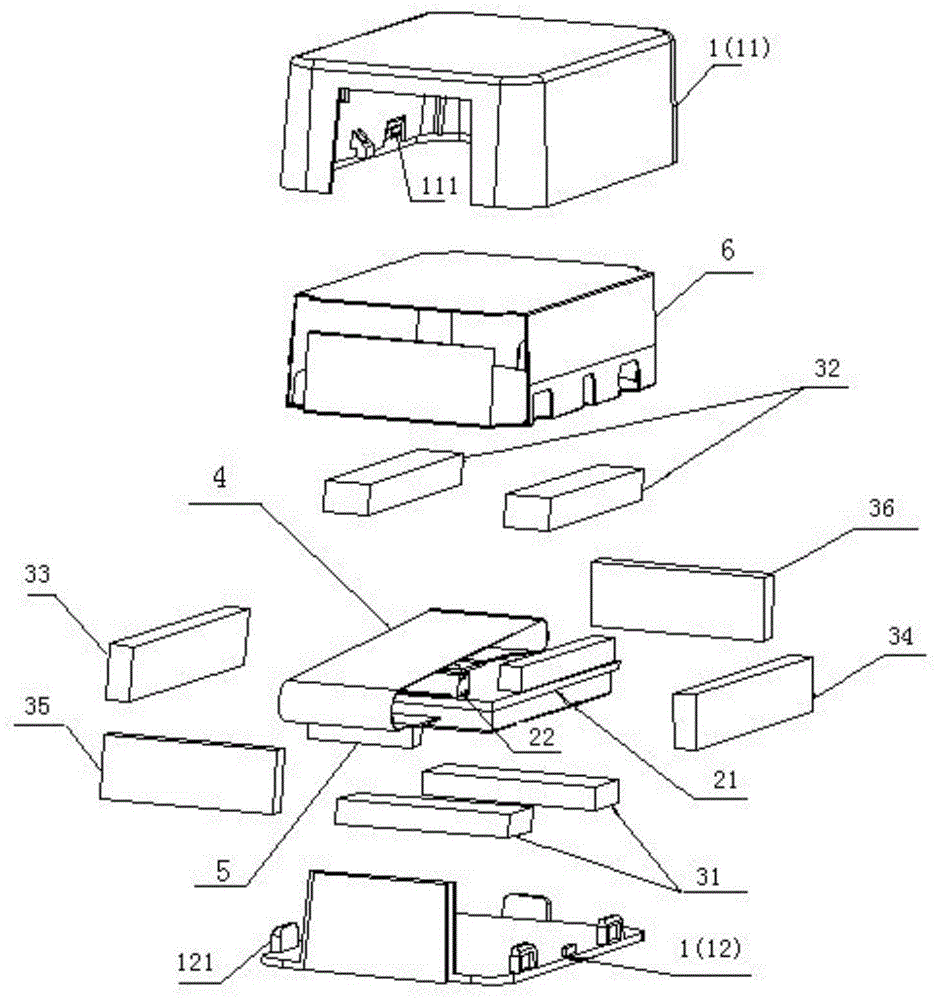 1(11)
111
6
32
4
36
33
34
35
22
21
5
31
121
1(12)