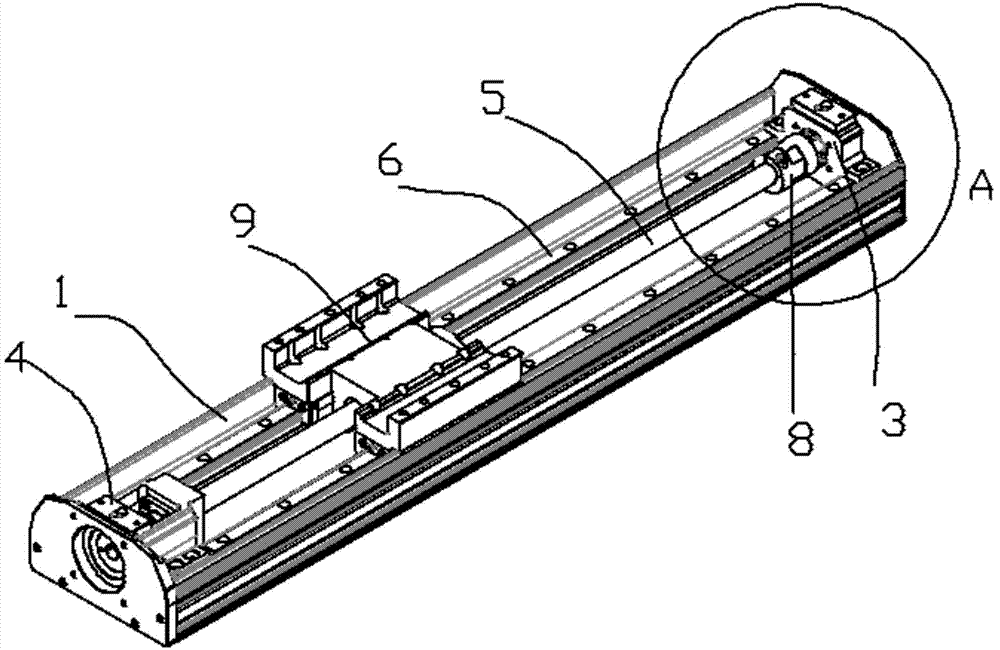 5
6
9
1
4
A
8
3