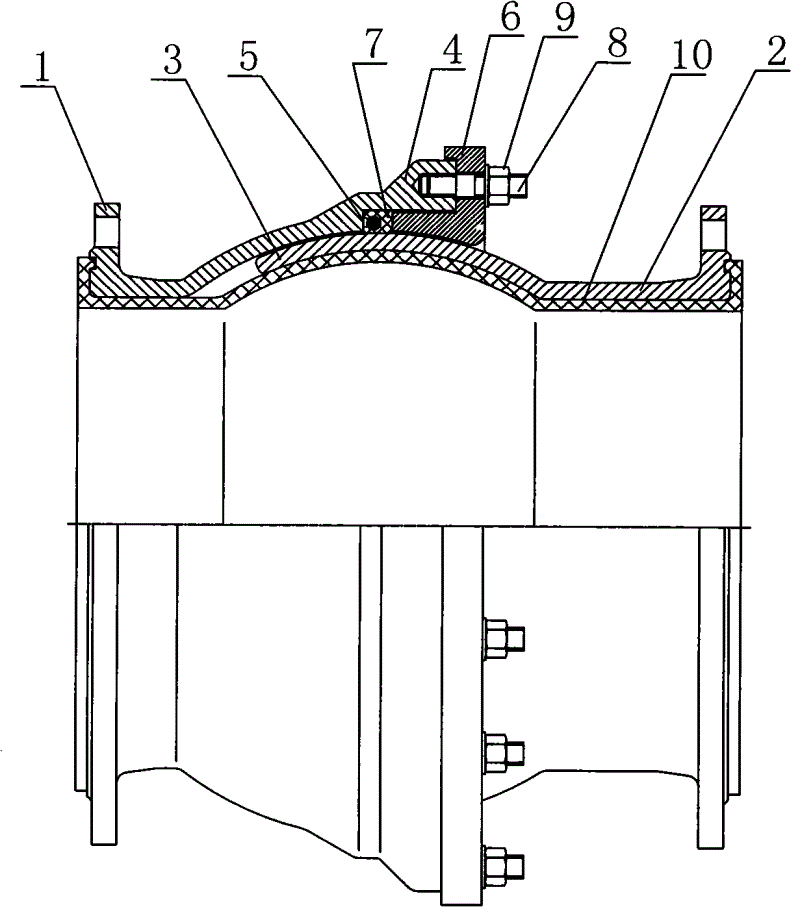 1
3
5
7
4
6
9
8
10
2